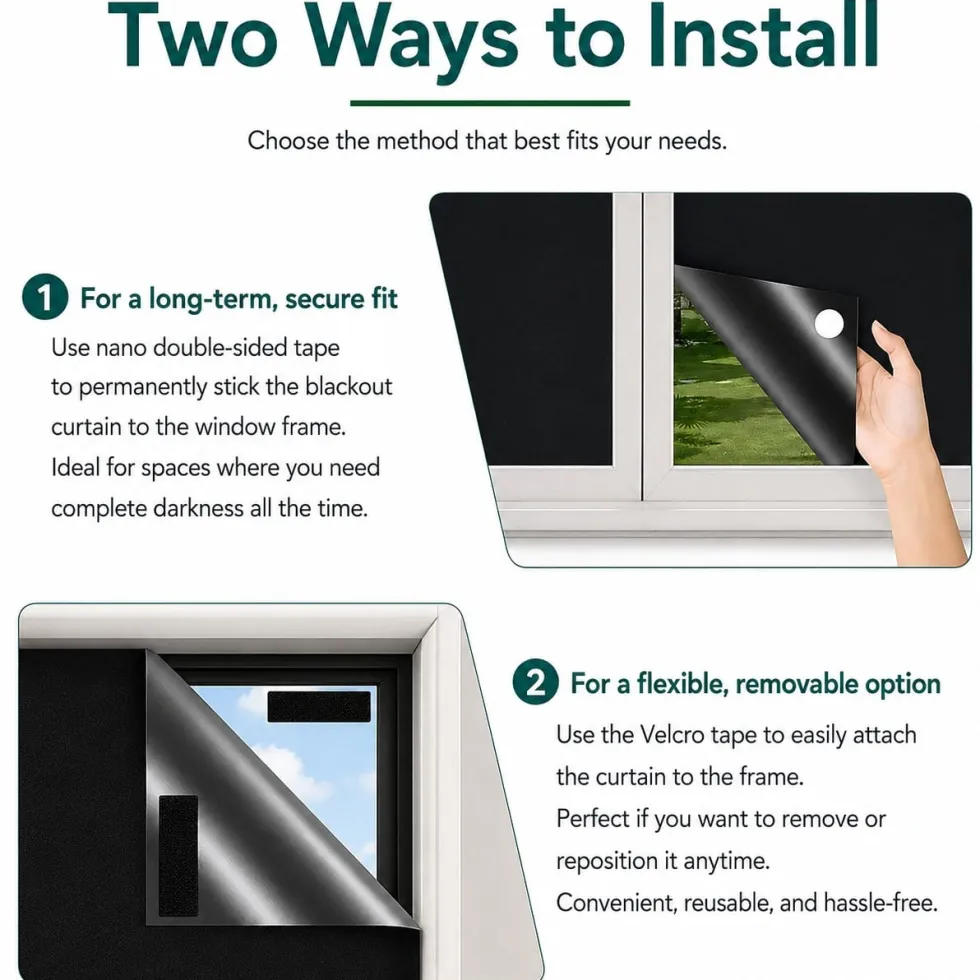 Two Ways to Install

Choose the method that best fits your needs.

1 For a long-term, secure fit

Use nano double-sided tape to permanently stick the blackout curtain to the window frame. Ideal for spaces where you need complete darkness all the time.

2 For a flexible, removable option

Use the Velcro tape to easily attach the curtain to the frame. Perfect if you want to remove or reposition it anytime. Convenient, reusable, and hassle-free.